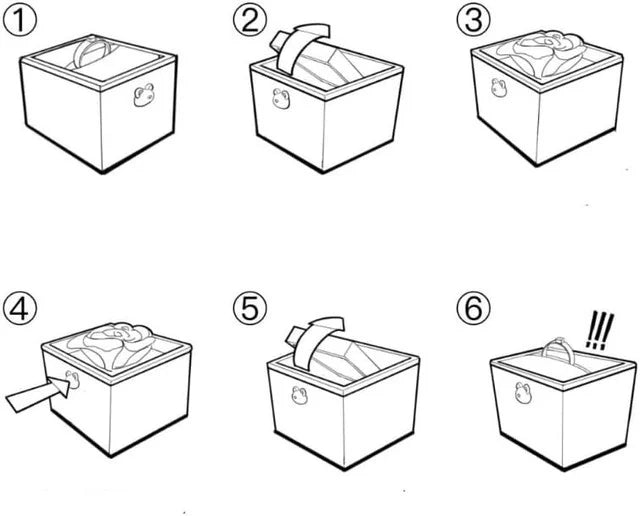 ①
②
③
④
⑤
⑥
!!!