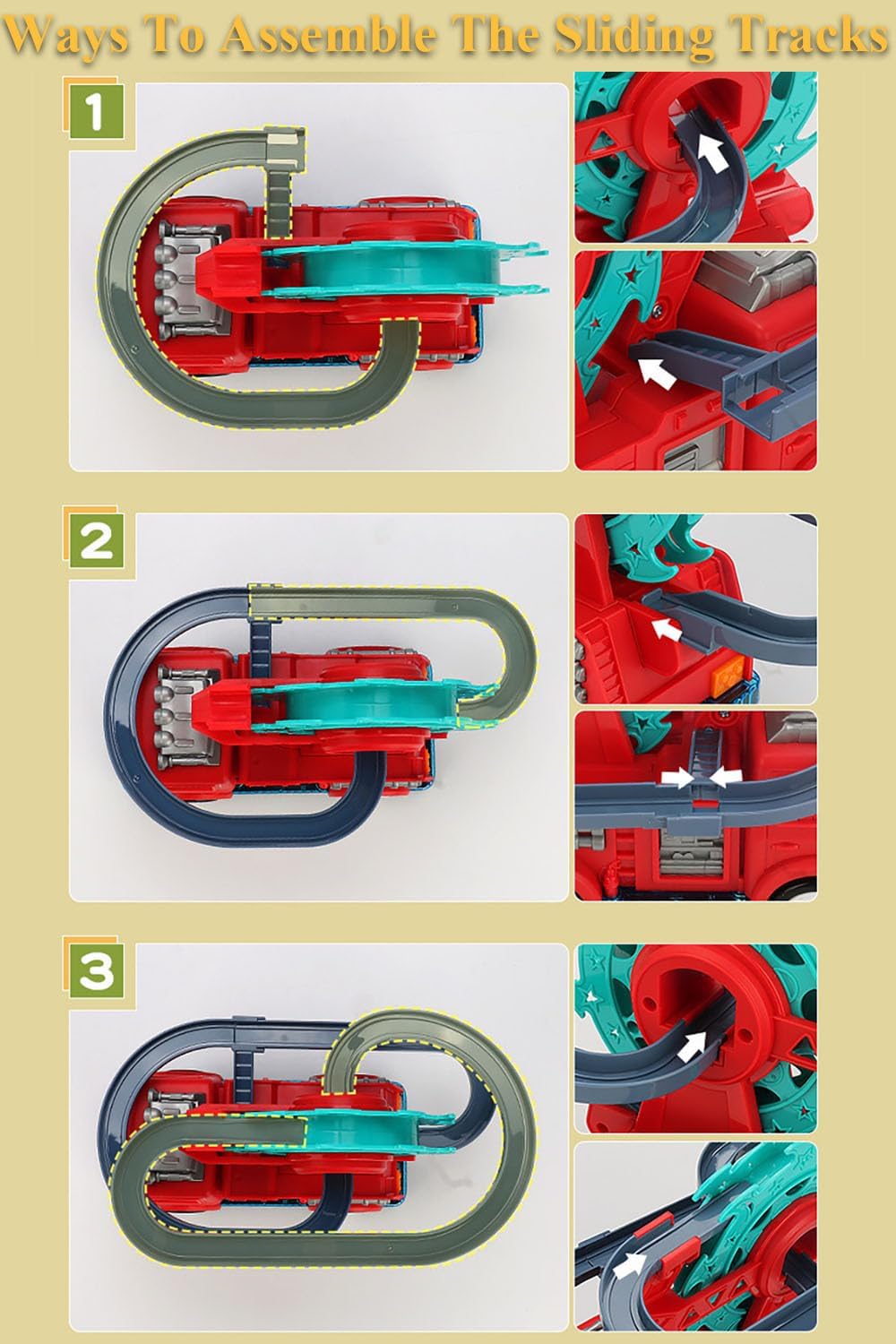 Ways To Assemble The Sliding Tracks

1

2

3