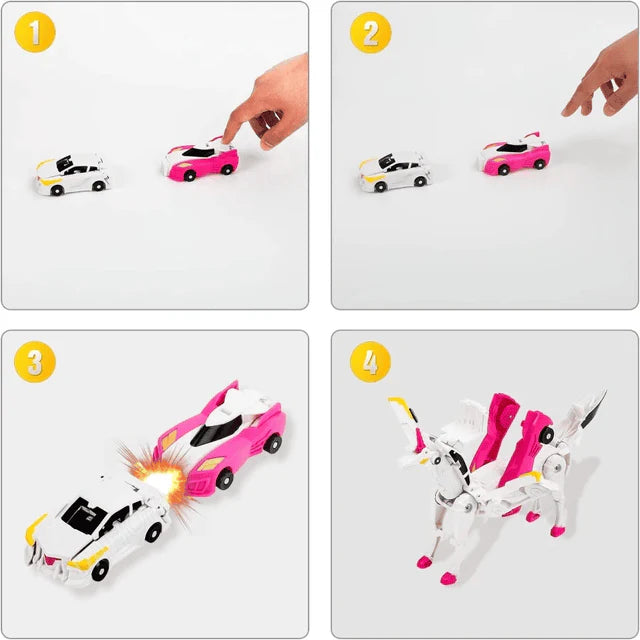 1

2

3

4