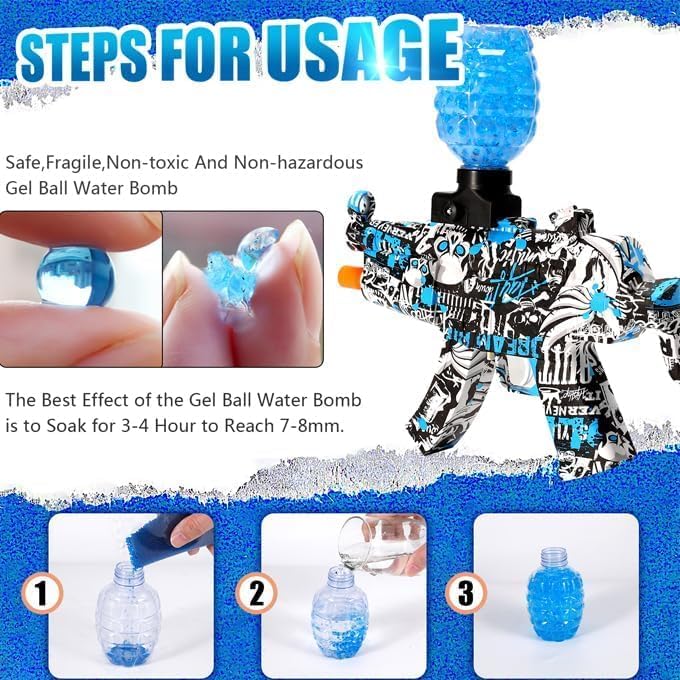 STEPS FOR USAGE

Safe,Fragile,Non-toxic And Non-hazardous Gel Ball Water Bomb

The Best Effect of the Gel Ball Water Bomb is to Soak for 3-4 Hour to Reach 7-8mm.

1

2

3