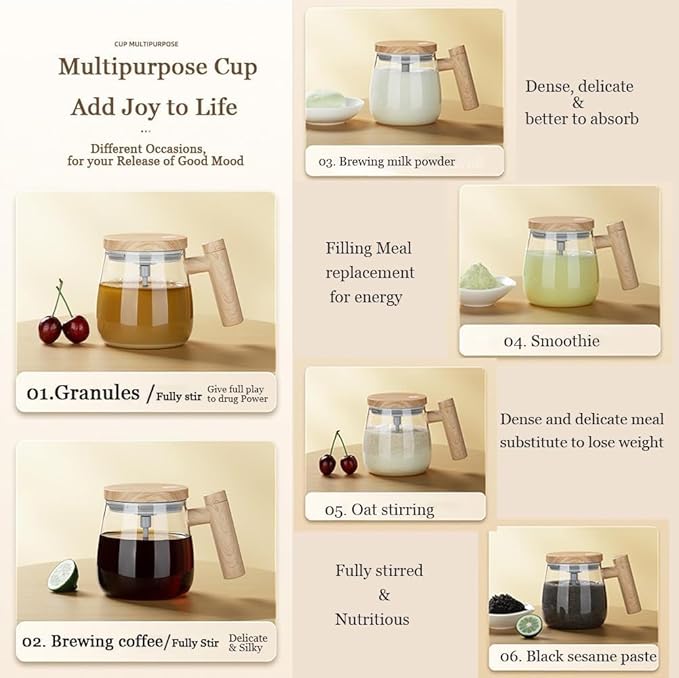 CUP MULTIPURPOSE

Multipurpose Cup

Add Joy to Life

...

Different Occasions,
for your Release of Good Mood

01.Granules / Fully stir Give full play to drug Power

02. Brewing coffee/ Fully Stir Delicate & Silky

03. Brewing milk powder

Dense, delicate & better to absorb

Filling Meal replacement for energy

04. Smoothie

05. Oat stirring

Dense and delicate meal substitute to lose weight

Fully stirred & Nutritious

06. Black sesame paste