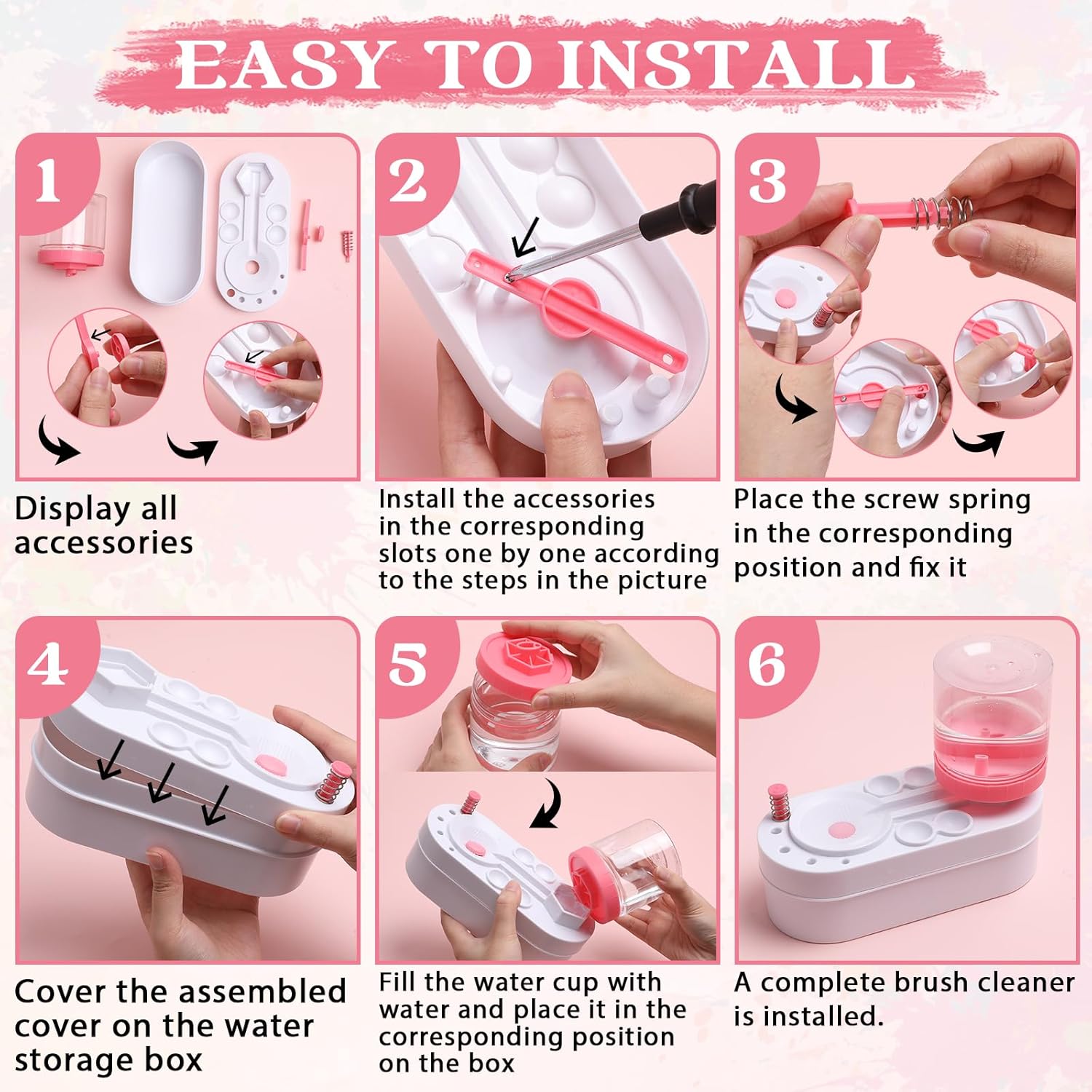 EASY TO INSTALL

1

Display all accessories

2

Install the accessories in the corresponding slots one by one according to the steps in the picture

3

Place the screw spring in the corresponding position and fix it

4

Cover the assembled cover on the water storage box

5

Fill the water cup with water and place it in the corresponding position on the box

6

A complete brush cleaner is installed.