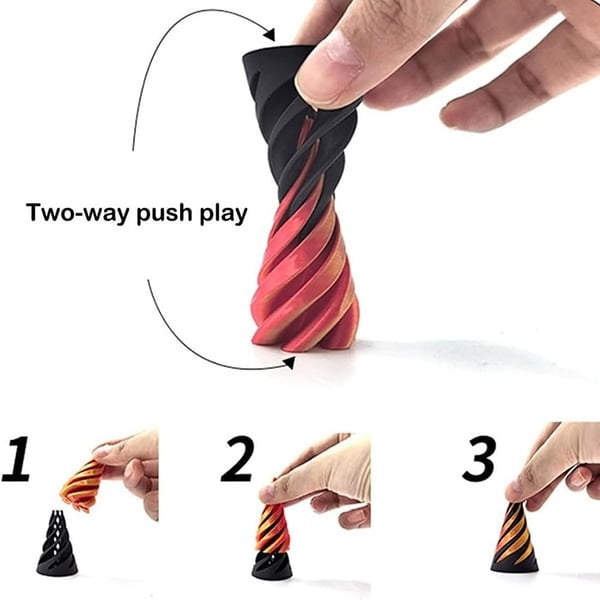 Two-way push play

1

2

3